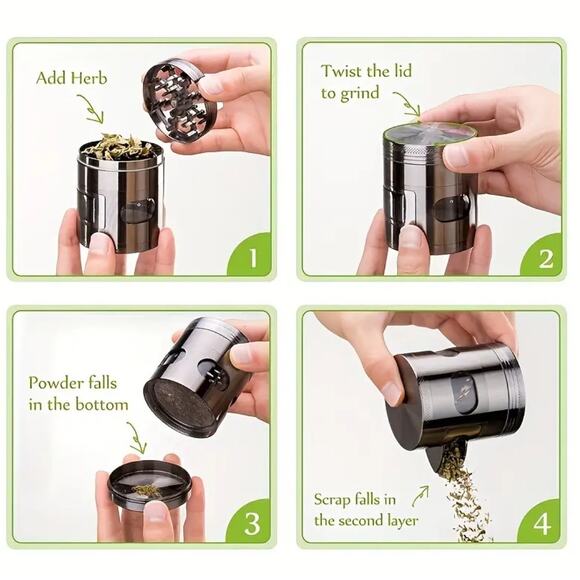 Add Herb

1

Twist the lid to grind

2

Powder falls in the bottom

3

Scrap falls in the second layer

4